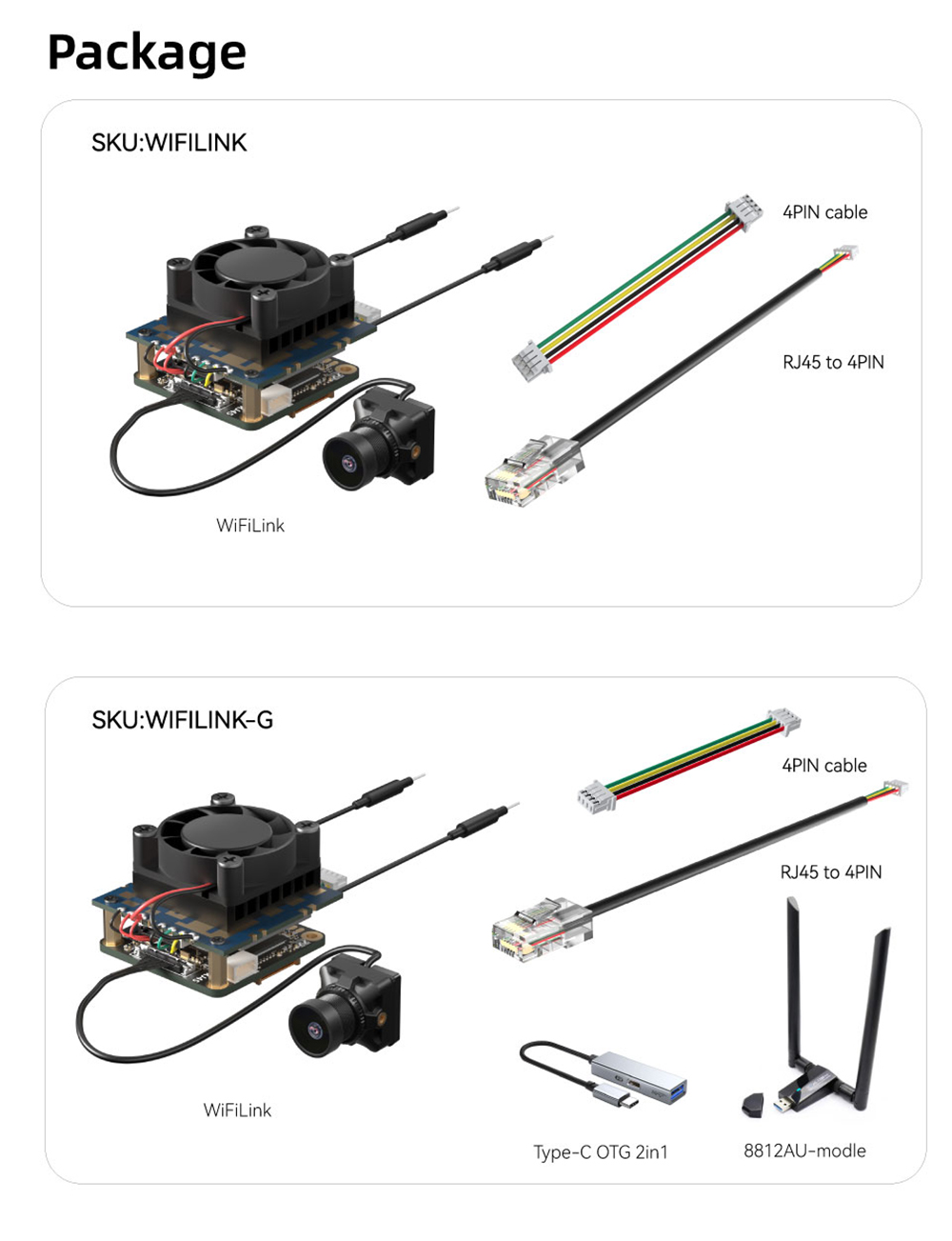 Package

SKU:WIFILINK

4PIN cable

RJ45 to 4PIN

WiFiLink

SKU:WIFILINK-G

4PIN cable

RJ45 to 4PIN

WiFiLink

Type-C OTG 2in1

8812AU-modle