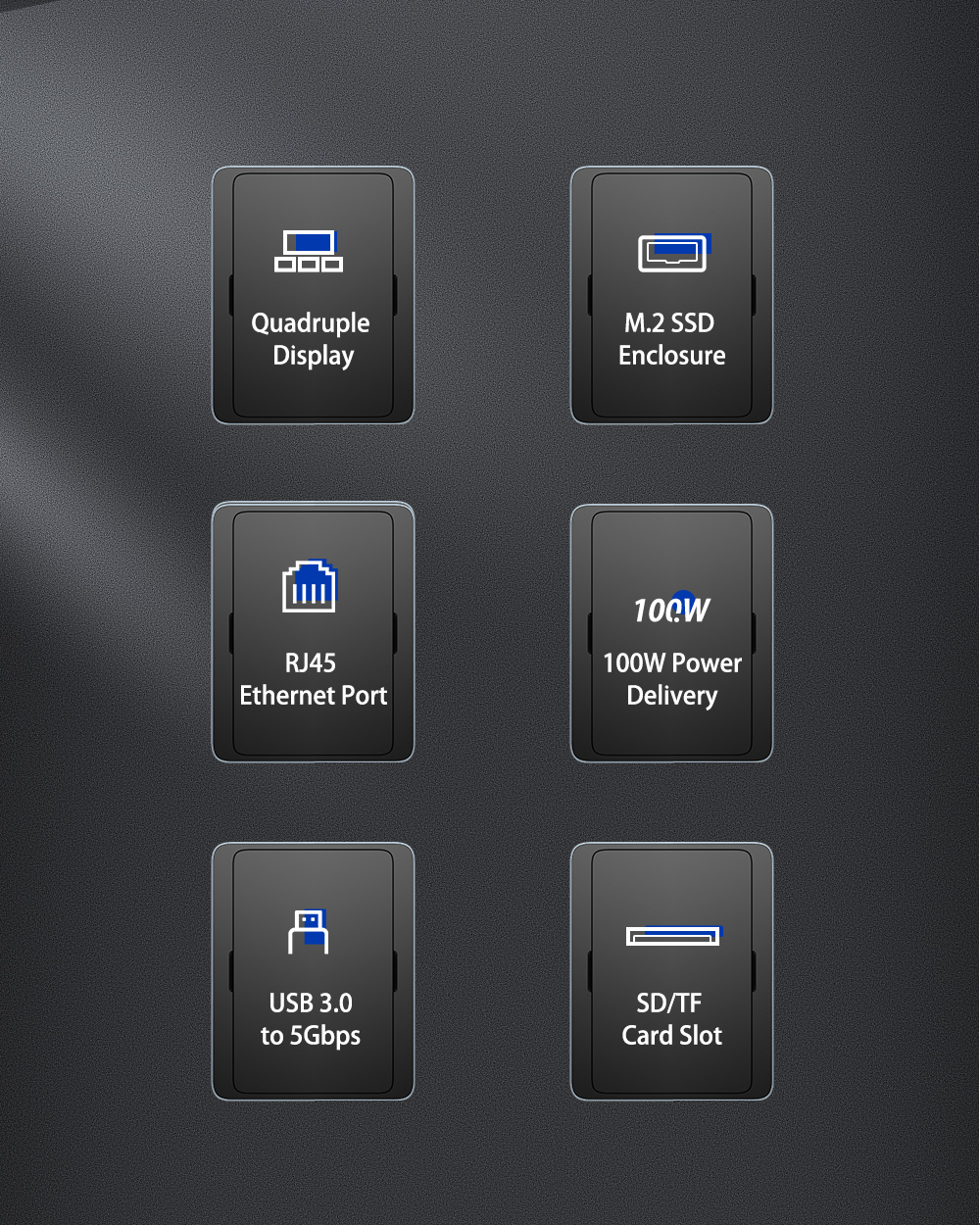 Quadruple Display

M.2 SSD Enclosure

RJ45 Ethernet Port

100W

100W Power Delivery

USB 3.0 to 5Gbps

SD/TF Card Slot