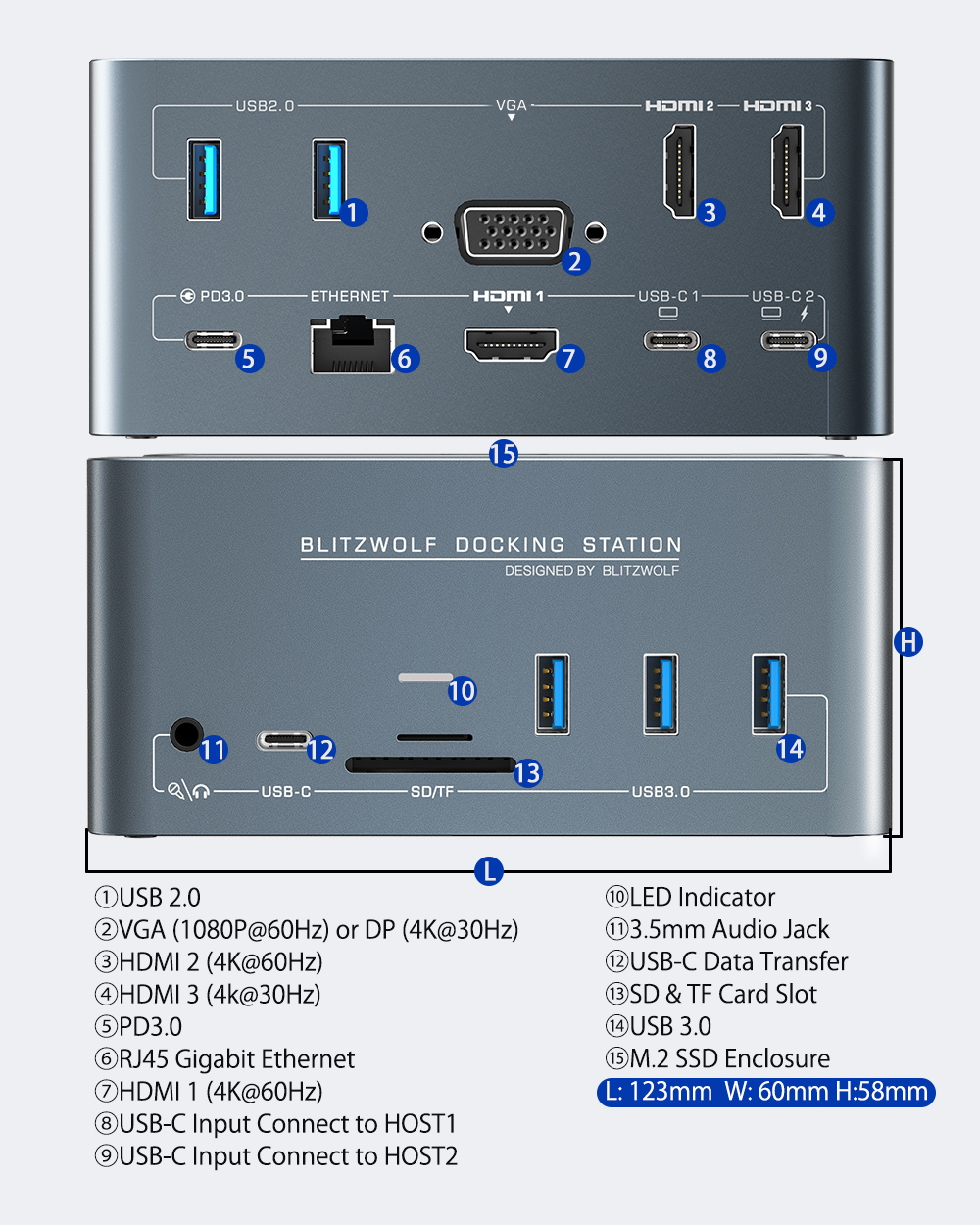 USB2.0 VGA HDMI 2 HDMI 3

1 2 3 4

PD3.0 ETHERNET HDMI 1 USB-C 1 USB-C 2

5 6 7 8 9

15

BLITZWOLF DOCKING STATION
DESIGNED BY BLITZWOLF

H

10

11 12 13 14

USB-C SD/TF USB3.0

L

①USB 2.0
②VGA (1080P@60Hz) or DP (4K@30Hz)
③HDMI 2 (4K@60Hz)
④HDMI 3 (4k@30Hz)
⑤PD3.0
⑥RJ45 Gigabit Ethernet
⑦HDMI 1 (4K@60Hz)
⑧USB-C Input Connect to HOST1
⑨USB-C Input Connect to HOST2

⑩LED Indicator
⑪3.5mm Audio Jack
⑫USB-C Data Transfer
⑬SD & TF Card Slot
⑭USB 3.0
⑮M.2 SSD Enclosure
L: 123mm W: 60mm H:58mm